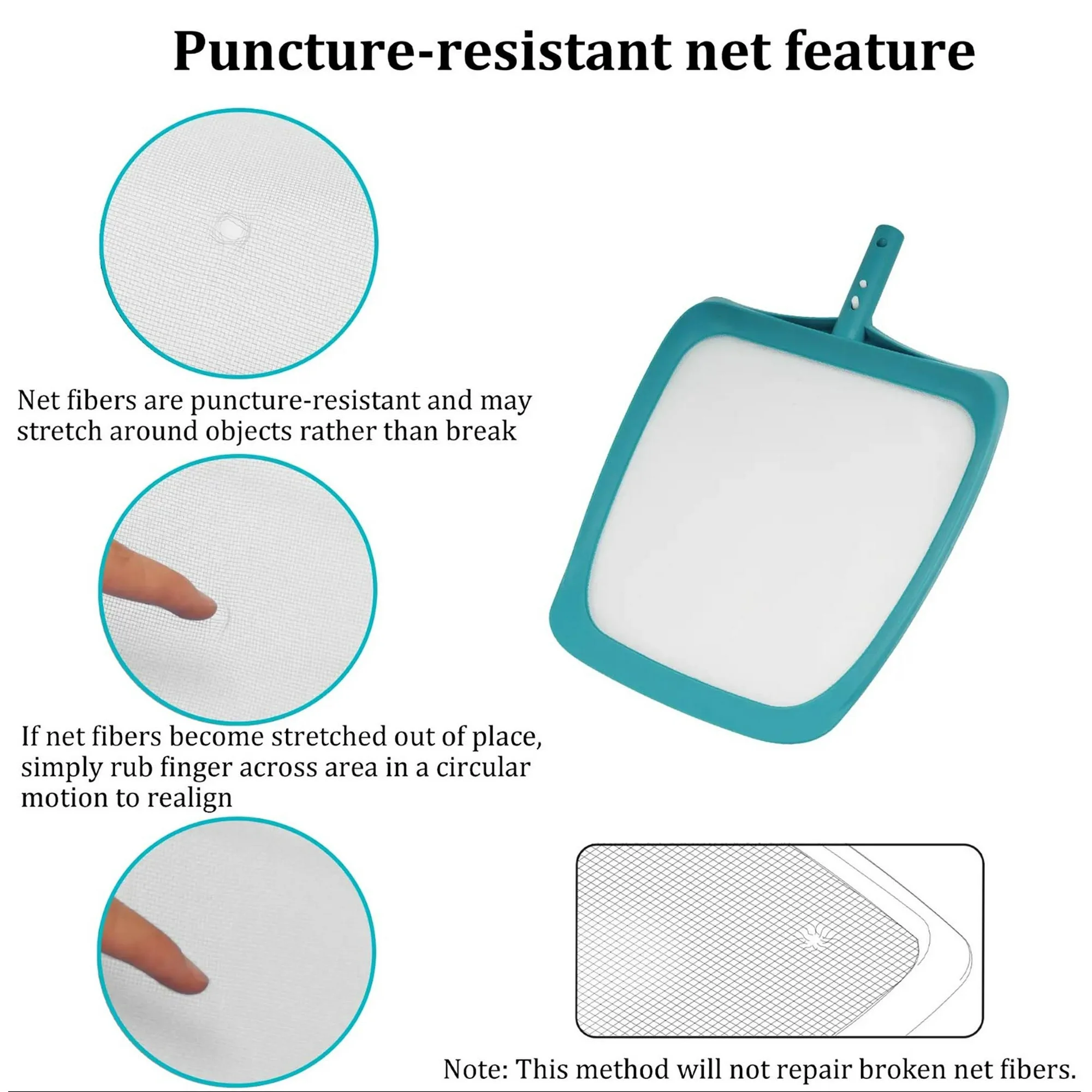 Puncture-resistant net feature

Net fibers are puncture-resistant and may stretch around objects rather than break

If net fibers become stretched out of place, simply rub finger across area in a circular motion to realign

Note: This method will not repair broken net fibers.