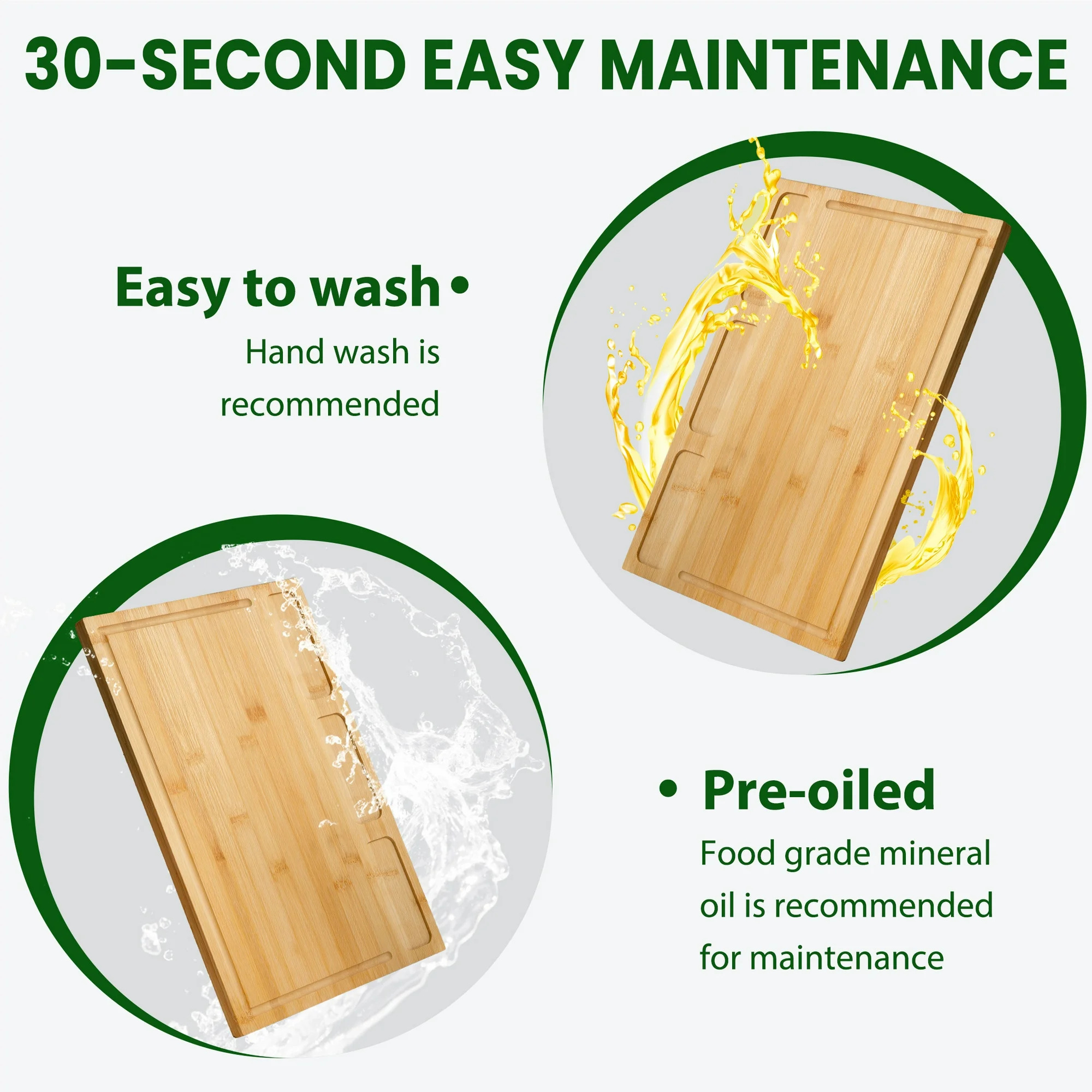 30-SECOND EASY MAINTENANCE

Easy to wash •

Hand wash is recommended

• Pre-oiled

Food grade mineral oil is recommended for maintenance