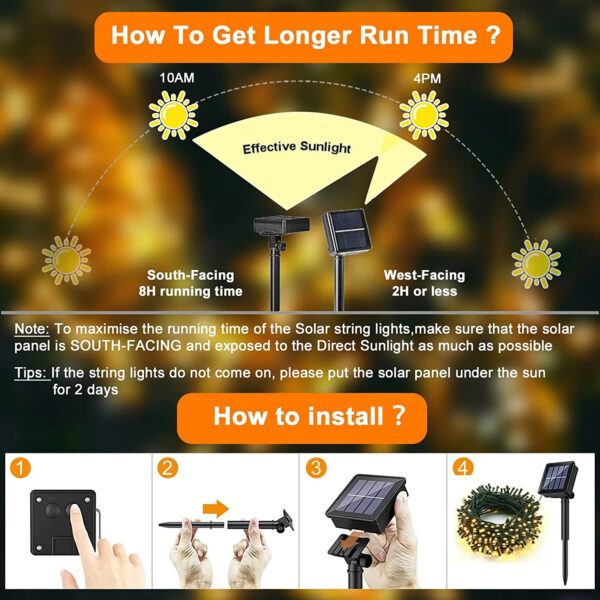 How To Get Longer Run Time ?

10AM

4PM

Effective Sunlight

South-Facing
8H running time

West-Facing
2H or less

Note: To maximise the running time of the Solar string lights,make sure that the solar panel is SOUTH-FACING and exposed to the Direct Sunlight as much as possible

Tips: If the string lights do not come on, please put the solar panel under the sun for 2 days

How to install ?

1

2

3

4